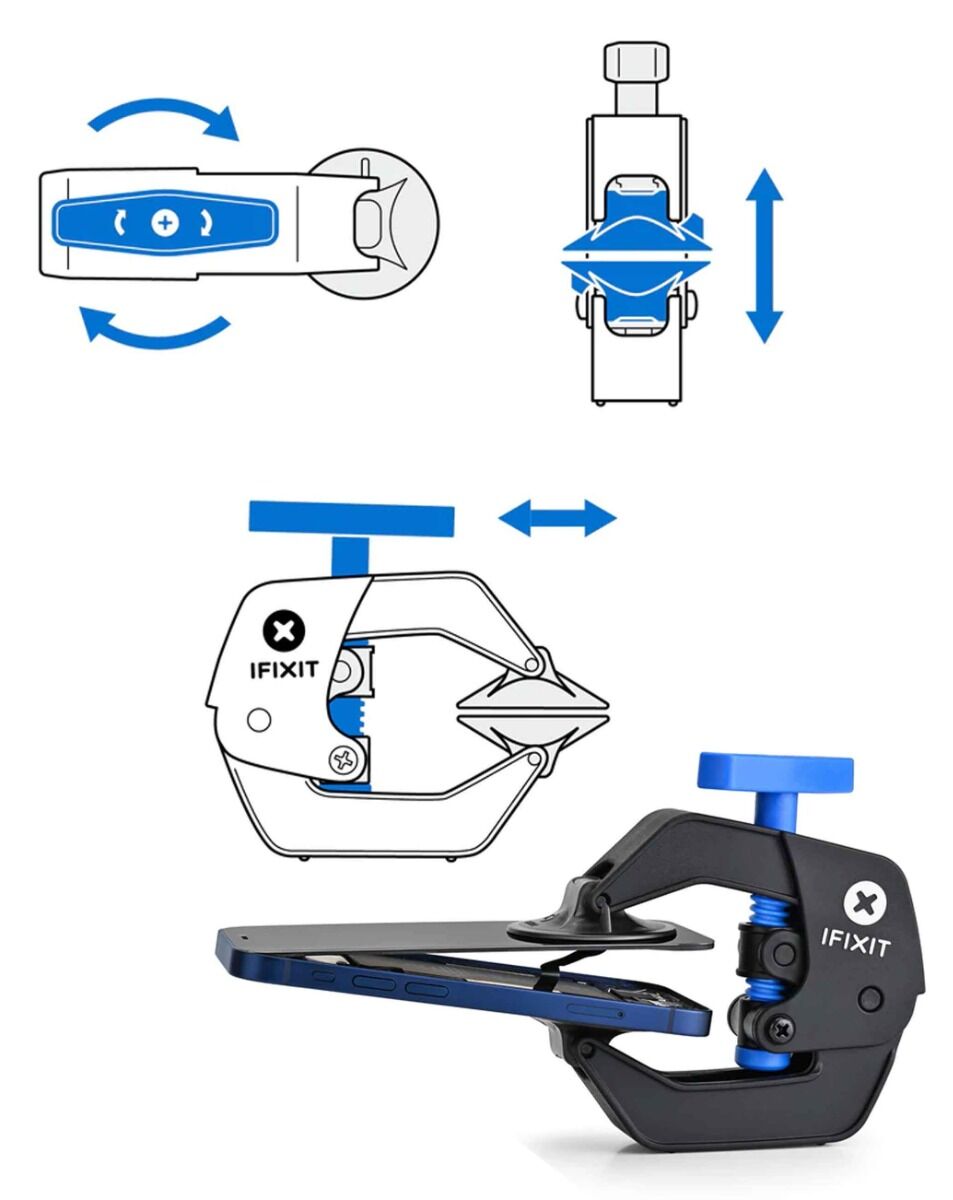 IFIXIT

IFIXIT