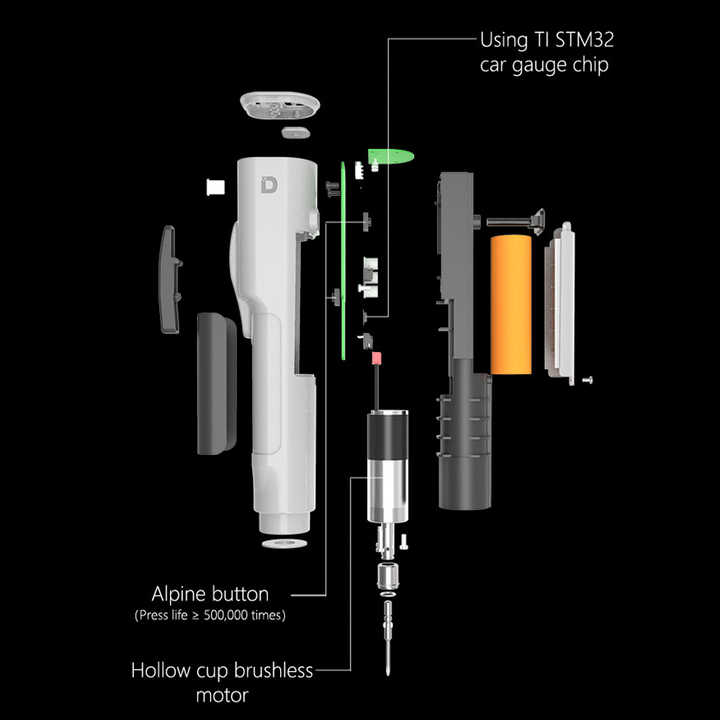 Using TI STM32 car gauge chip

D

Alpine button
(Press life ≥ 500,000 times)

Hollow cup brushless motor